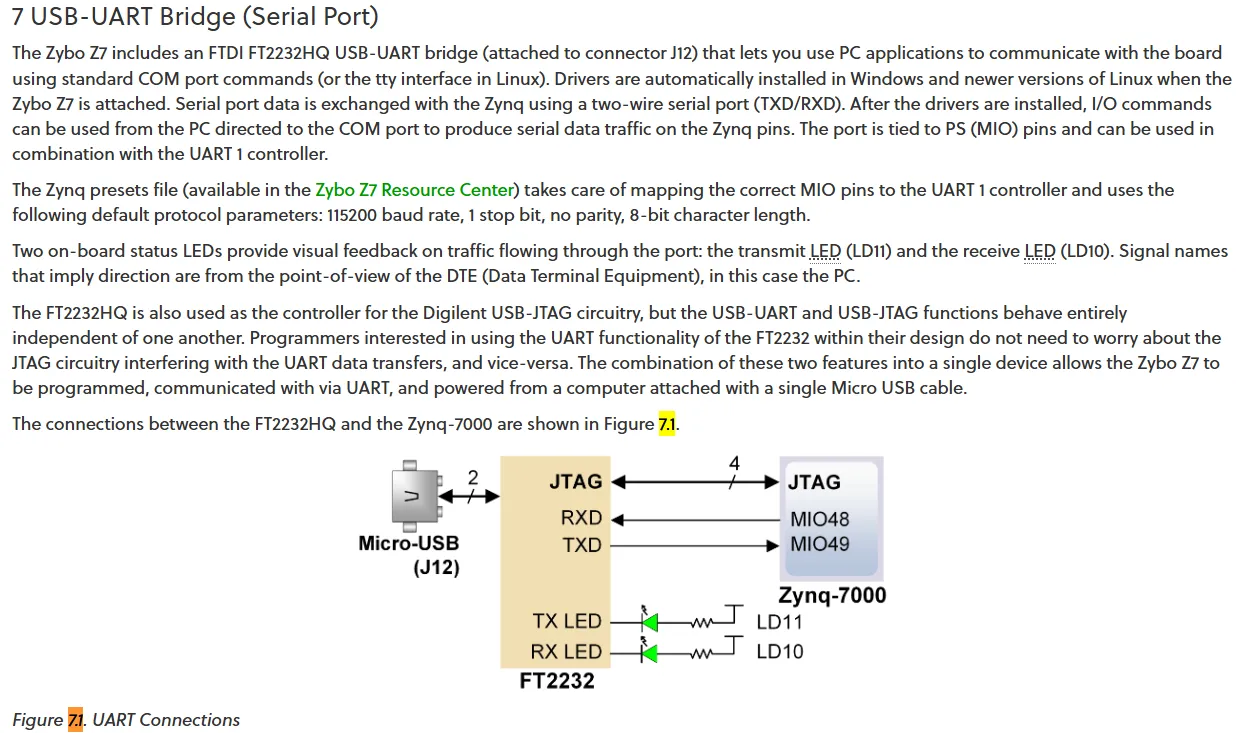 7 USB-UART Bridge (Serial Port)

The Zybo Z7 includes an FTDI FT2232HQ USB-UART bridge (attached to connector J12) that lets you use PC applications to communicate with the board using standard COM port commands (or the tty interface in Linux). Drivers are automatically installed in Windows and newer versions of Linux when the Zybo Z7 is attached. Serial port data is exchanged with the Zynq using a two-wire serial port (TXD/RXD). After the drivers are installed, I/O commands can be used from the PC directed to the COM port to produce serial data traffic on the Zynq pins. The port is tied to PS (MIO) pins and can be used in combination with the UART 1 controller.

The Zynq presets file (available in the Zybo Z7 Resource Center) takes care of mapping the correct MIO pins to the UART 1 controller and uses the following default protocol parameters: 115200 baud rate, 1 stop bit, no parity, 8-bit character length.

Two on-board status LEDs provide visual feedback on traffic flowing through the port: the transmit LED (LD11) and the receive LED (LD10). Signal names that imply direction are from the point-of-view of the DTE (Data Terminal Equipment), in this case the PC.

The FT2232HQ is also used as the controller for the Digilent USB-JTAG circuitry, but the USB-UART and USB-JTAG functions behave entirely independent of one another. Programmers interested in using the UART functionality of the FT2232 within their design do not need to worry about the JTAG circuitry interfering with the UART data transfers, and vice-versa. The combination of these two features into a single device allows the Zybo Z7 to be programmed, communicated with via UART, and powered from a computer attached with a single Micro USB cable.

The connections between the FT2232HQ and the Zynq-7000 are shown in Figure 7.1.

2
Micro-USB
(J12)
JTAG
RXD
TXD
TX LED
RX LED
FT2232
4
JTAG
MIO48
MIO49
Zynq-7000
LD11
LD10

Figure 7.1. UART Connections