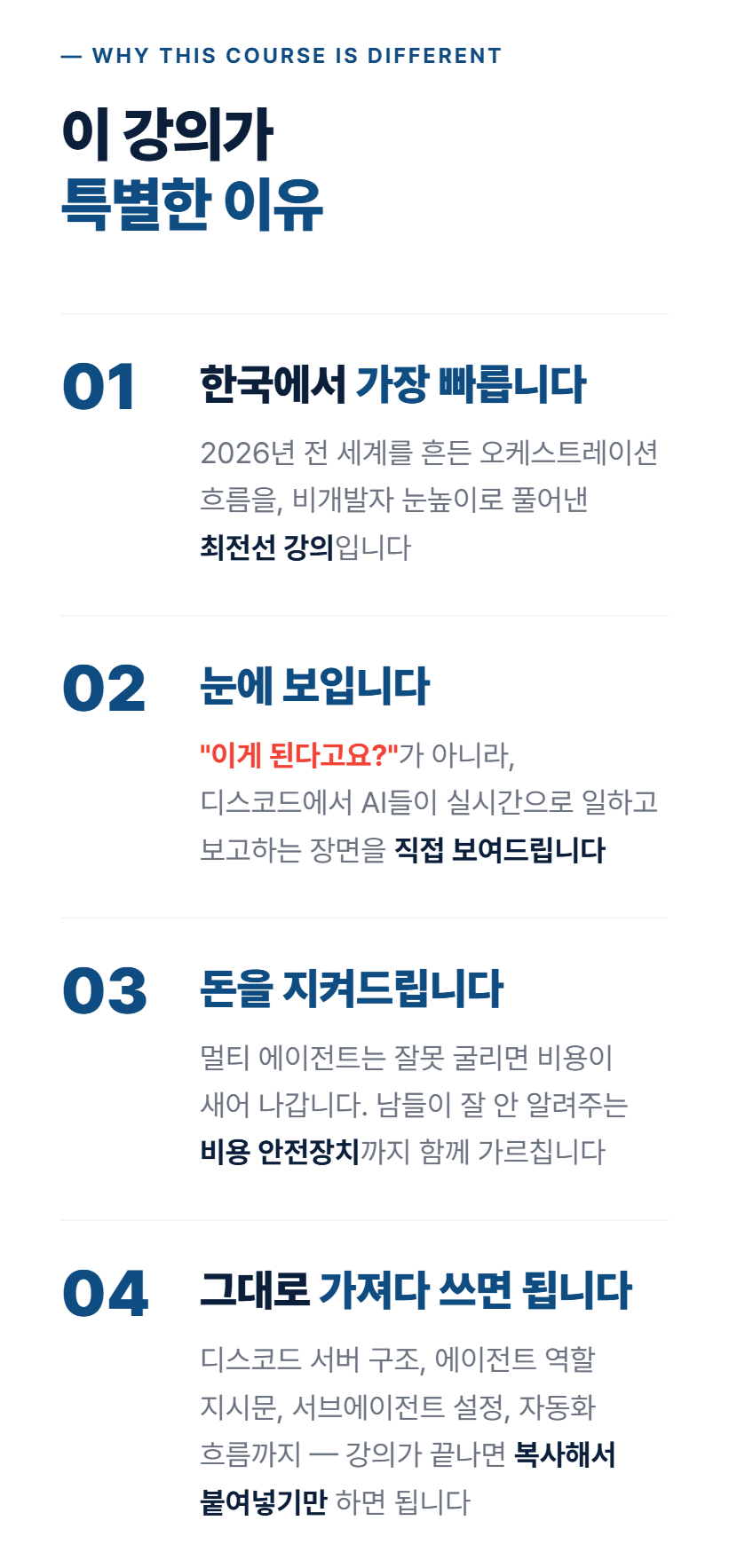 — WHY THIS COURSE IS DIFFERENT

이 강의가
특별한 이유

01

한국에서 가장 빠릅니다

2026년 전 세계를 흔든 오케스트레이션 흐름을, 비개발자 눈높이로 풀어낸 최전선 강의입니다

02

눈에 보입니다

"이게 된다고요?"가 아니라, 디스코드에서 AI들이 실시간으로 일하고 보고하는 장면을 직접 보여드립니다

03

돈을 지켜드립니다

멀티 에이전트는 잘못 굴리면 비용이 새어 나갑니다. 남들이 잘 안 알려주는 비용 안전장치까지 함께 가르칩니다

04

그대로 가져다 쓰면 됩니다

디스코드 서버 구조, 에이전트 역할 지시문, 서브에이전트 설정, 자동화 흐름까지 — 강의가 끝나면 복사해서 붙여넣기만 하면 됩니다