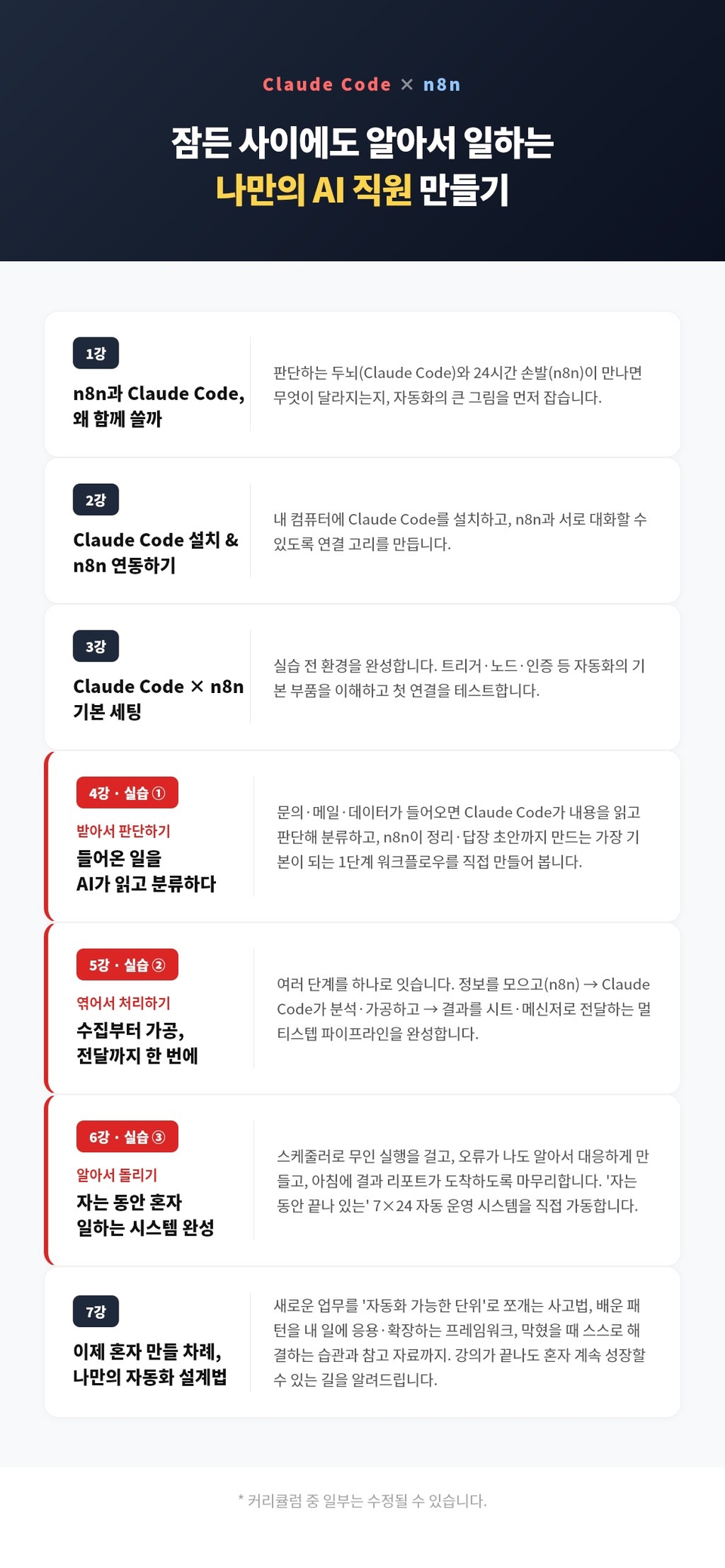 Claude Code × n8n

잠든 사이에도 알아서 일하는
나만의 AI 직원 만들기

1강
n8n과 Claude Code, 왜 함께 쓸까

판단하는 두뇌(Claude Code)와 24시간 손발(n8n)이 만나면 무엇이 달라지는지, 자동화의 큰 그림을 먼저 잡습니다.

2강
Claude Code 설치 & n8n 연동하기

내 컴퓨터에 Claude Code를 설치하고, n8n과 서로 대화할 수 있도록 연결 고리를 만듭니다.

3강
Claude Code × n8n 기본 세팅

실습 전 환경을 완성합니다. 트리거·노드·인증 등 자동화의 기본 부품을 이해하고 첫 연결을 테스트합니다.

4강 · 실습 ①
받아서 판단하기
들어온 일을 AI가 읽고 분류하다

문의·메일·데이터가 들어오면 Claude Code가 내용을 읽고 판단해 분류하고, n8n이 정리·답장 초안까지 만드는 가장 기본이 되는 1단계 워크플로우를 직접 만들어 봅니다.

5강 · 실습 ②
엮어서 처리하기
수집부터 가공, 전달까지 한 번에

여러 단계를 하나로 잇습니다. 정보를 모으고(n8n) → Claude Code가 분석·가공하고 → 결과를 시트·메신저로 전달하는 멀티스텝 파이프라인을 완성합니다.

6강 · 실습 ③
알아서 돌리기
자는 동안 혼자 일하는 시스템 완성

스케줄러로 무인 실행을 걸고, 오류가 나도 알아서 대응하게 만들고, 아침에 결과 리포트가 도착하도록 마무리합니다. '자는 동안 끝나 있는' 7×24 자동 운영 시스템을 직접 가동합니다.

7강
이제 혼자 만들 차례, 나만의 자동화 설계법

새로운 업무를 '자동화 가능한 단위'로 쪼개는 사고법, 배운 패턴을 내 일에 응용·확장하는 프레임워크, 막혔을 때 스스로 해결하는 습관과 참고 자료까지. 강의가 끝나도 혼자 계속 성장할 수 있는 길을 알려드립니다.

* 커리큘럼 중 일부는 수정될 수 있습니다.