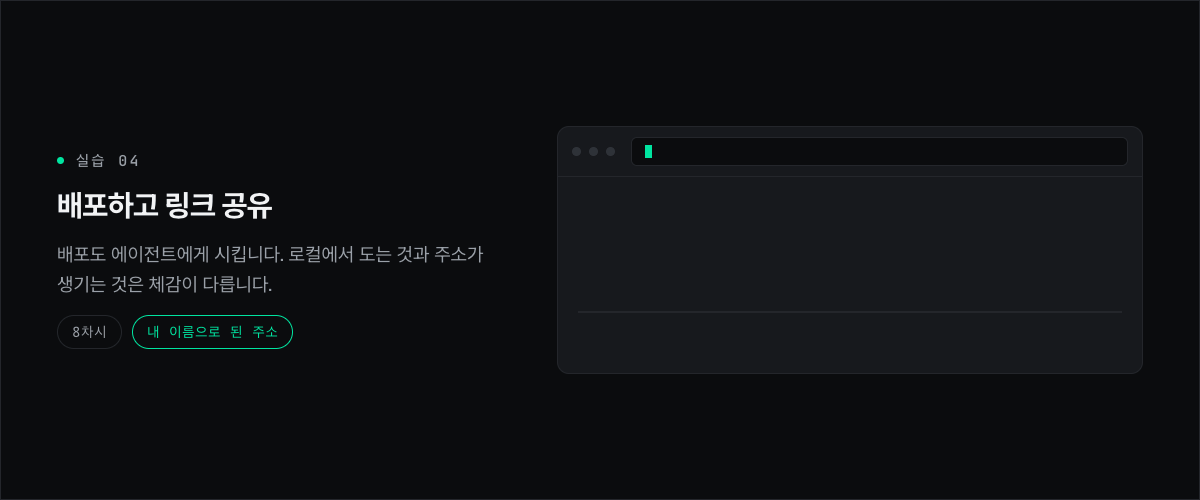 실습 04

배포하고 링크 공유

배포도 에이전트에게 시킵니다. 로컬에서 도는 것과 주소가 생기는 것은 체감이 다릅니다.

8차시

내 이름으로 된 주소