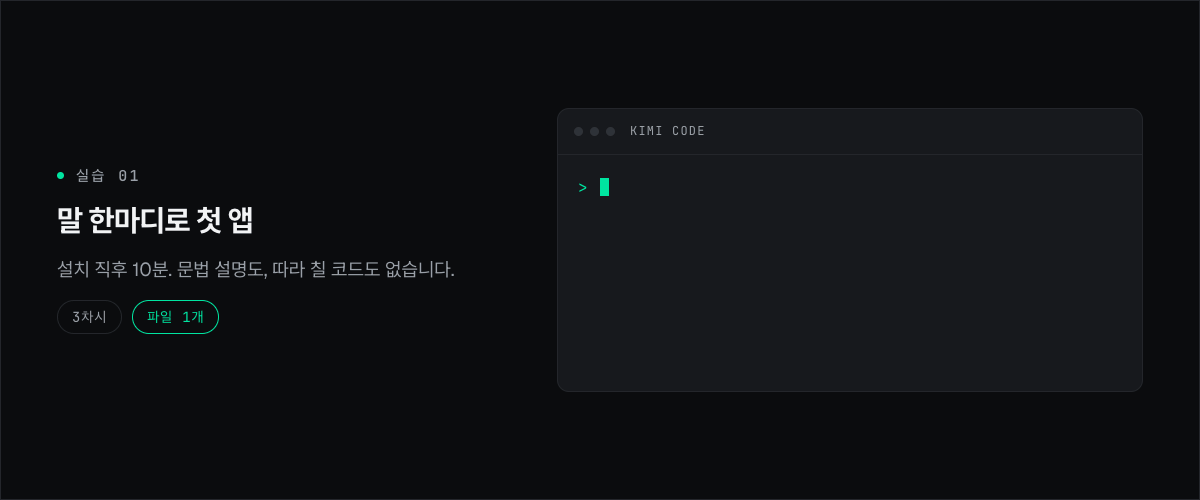 실습 01

말 한마디로 첫 앱

설치 직후 10분. 문법 설명도, 따라 칠 코드도 없습니다.

3차시

파일 1개

KIMI CODE

>