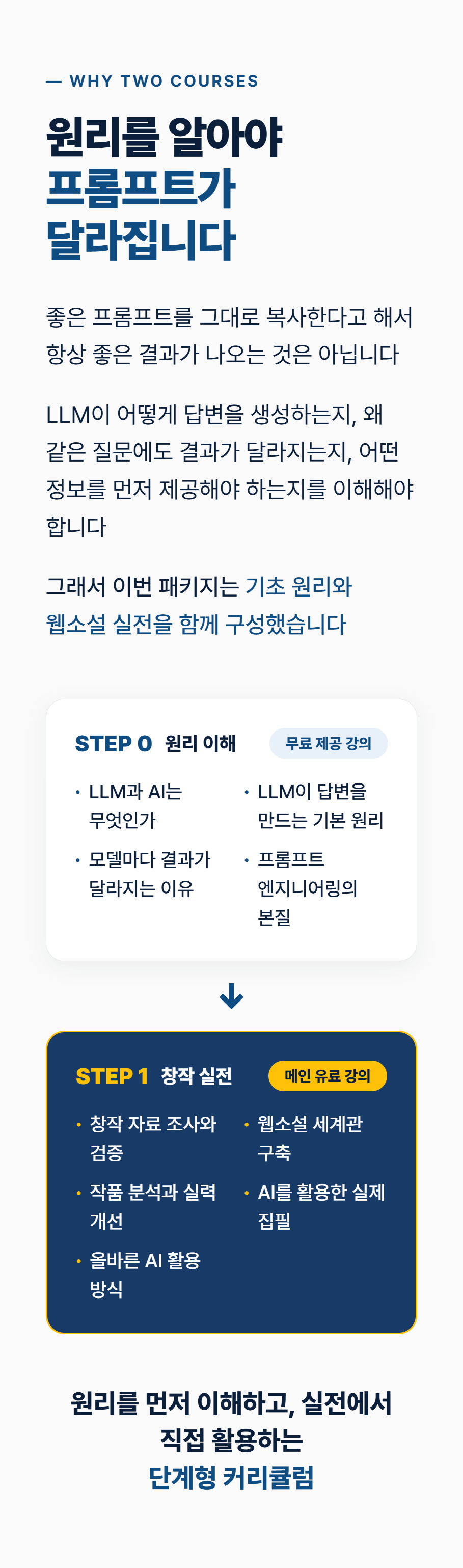 — WHY TWO COURSES

원리를 알아야
프롬프트가
달라집니다

좋은 프롬프트를 그대로 복사한다고 해서 항상 좋은 결과가 나오는 것은 아닙니다

LLM이 어떻게 답변을 생성하는지, 왜 같은 질문에도 결과가 달라지는지, 어떤 정보를 먼저 제공해야 하는지를 이해해야 합니다

그래서 이번 패키지는 기초 원리와 웹소설 실전을 함께 구성했습니다

STEP 0 원리 이해
무료 제공 강의

• LLM과 AI는 무엇인가
• 모델마다 결과가 달라지는 이유

• LLM이 답변을 만드는 기본 원리
• 프롬프트 엔지니어링의 본질

STEP 1 창작 실전
메인 유료 강의

• 창작 자료 조사와 검증
• 작품 분석과 실력 개선
• 올바른 AI 활용 방식

• 웹소설 세계관 구축
• AI를 활용한 실제 집필

원리를 먼저 이해하고, 실전에서
직접 활용하는
단계형 커리큘럼