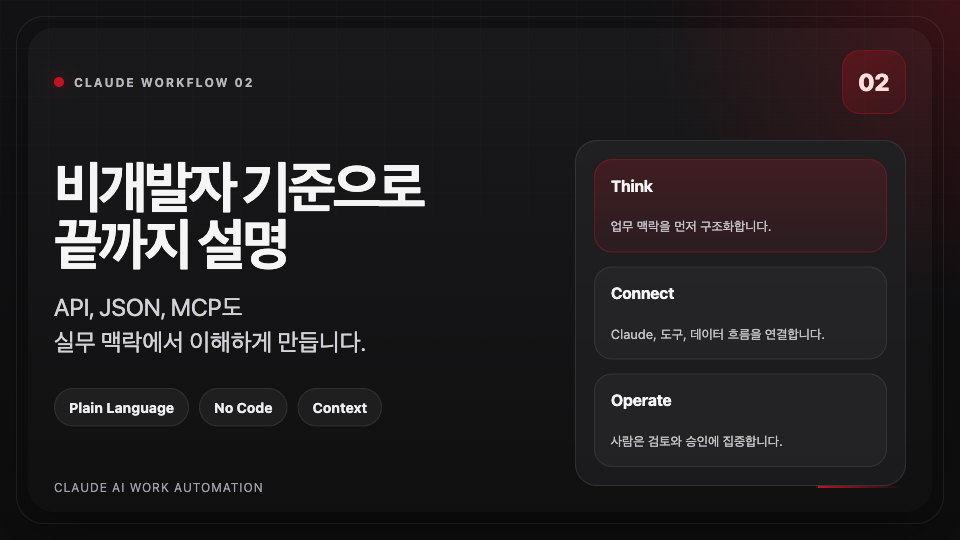 CLAUDE WORKFLOW 02

02

비개발자 기준으로 끝까지 설명

API, JSON, MCP도
실무 맥락에서 이해하게 만듭니다.

Plain Language

No Code

Context

CLAUDE AI WORK AUTOMATION

Think

업무 맥락을 먼저 구조화합니다.

Connect

Claude, 도구, 데이터 흐름을 연결합니다.

Operate

사람은 검토와 승인에 집중합니다.