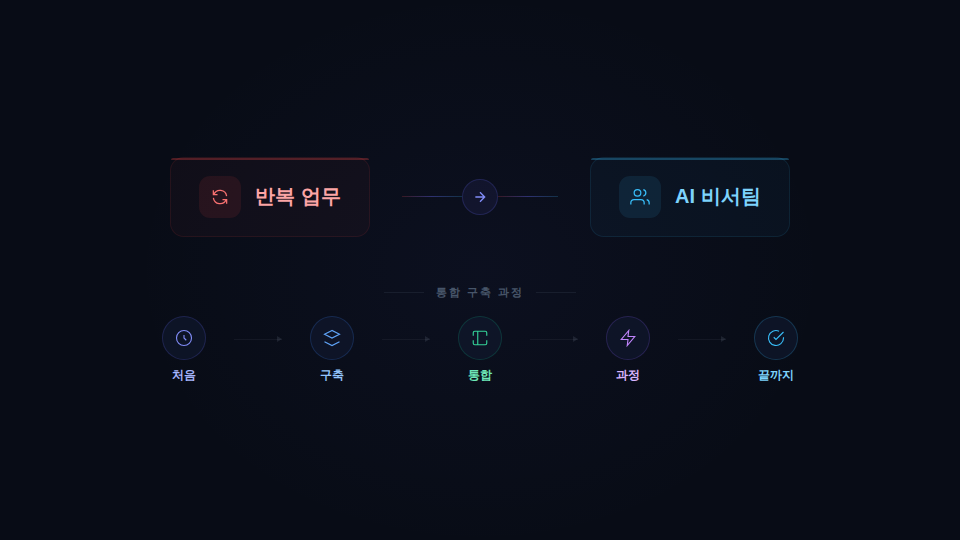 반복 업무

AI 비서팀

통합 구축 과정

처음

구축

통합

과정

끝까지