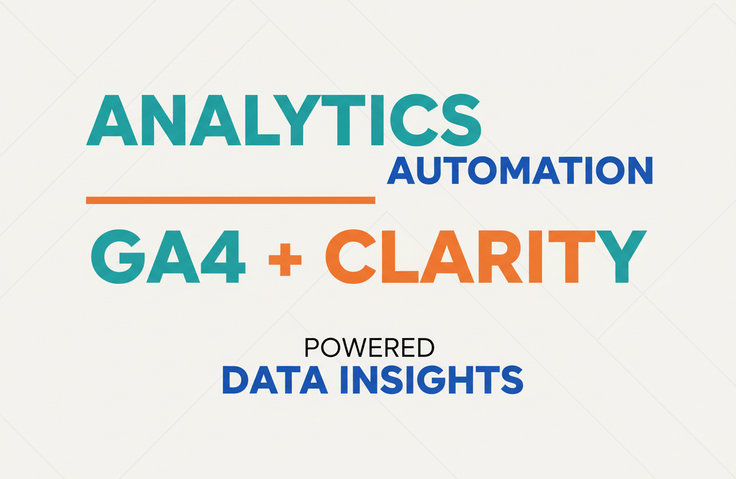 ANALYTICS
AUTOMATION

GA4 + CLARITY

POWERED
DATA INSIGHTS