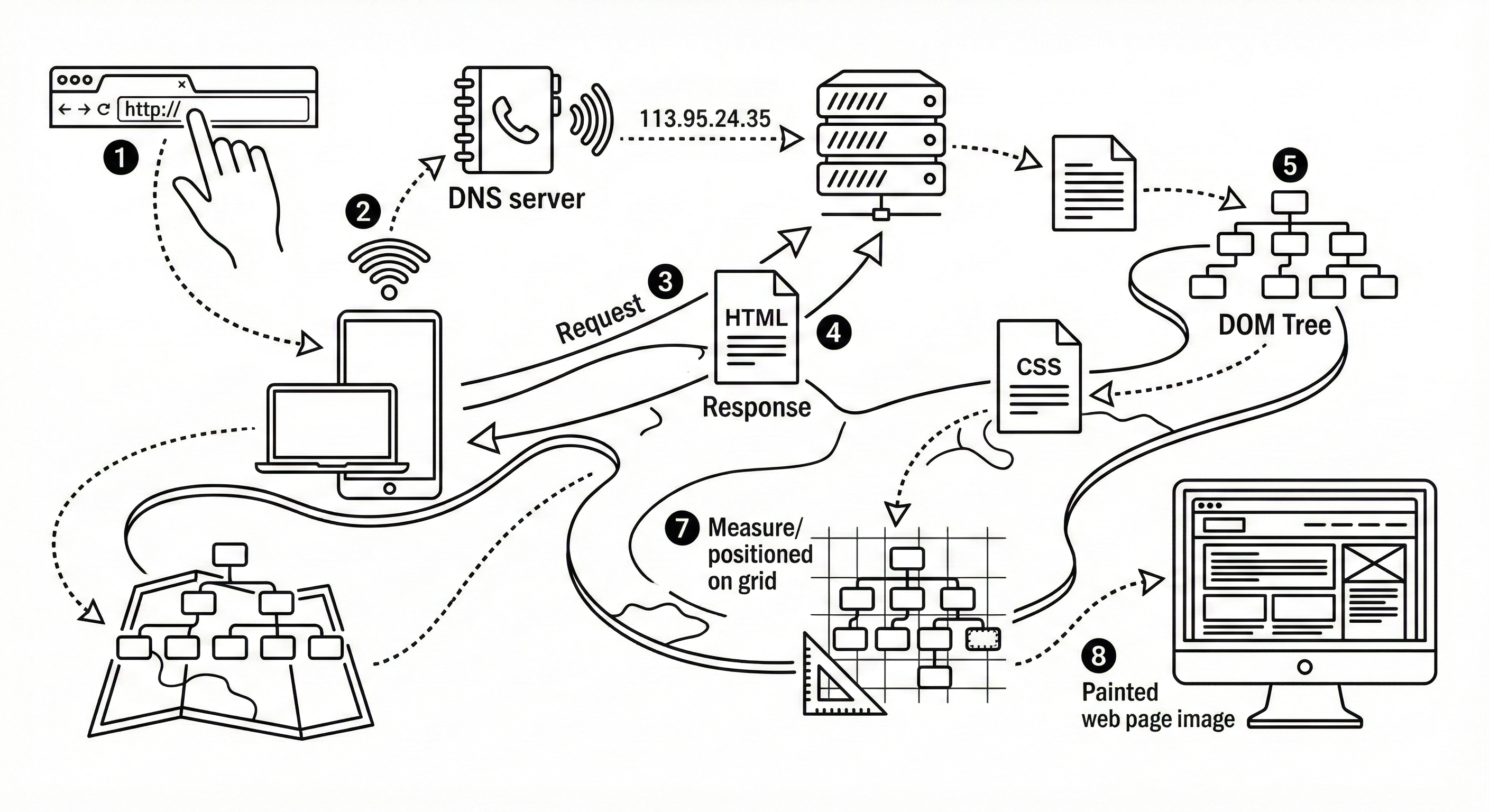 http://

1

2

DNS server

113.95.24.35

3

Request

HTML

4

Response

5

DOM Tree

CSS

7 Measure/ positioned on grid

8

Painted web page image