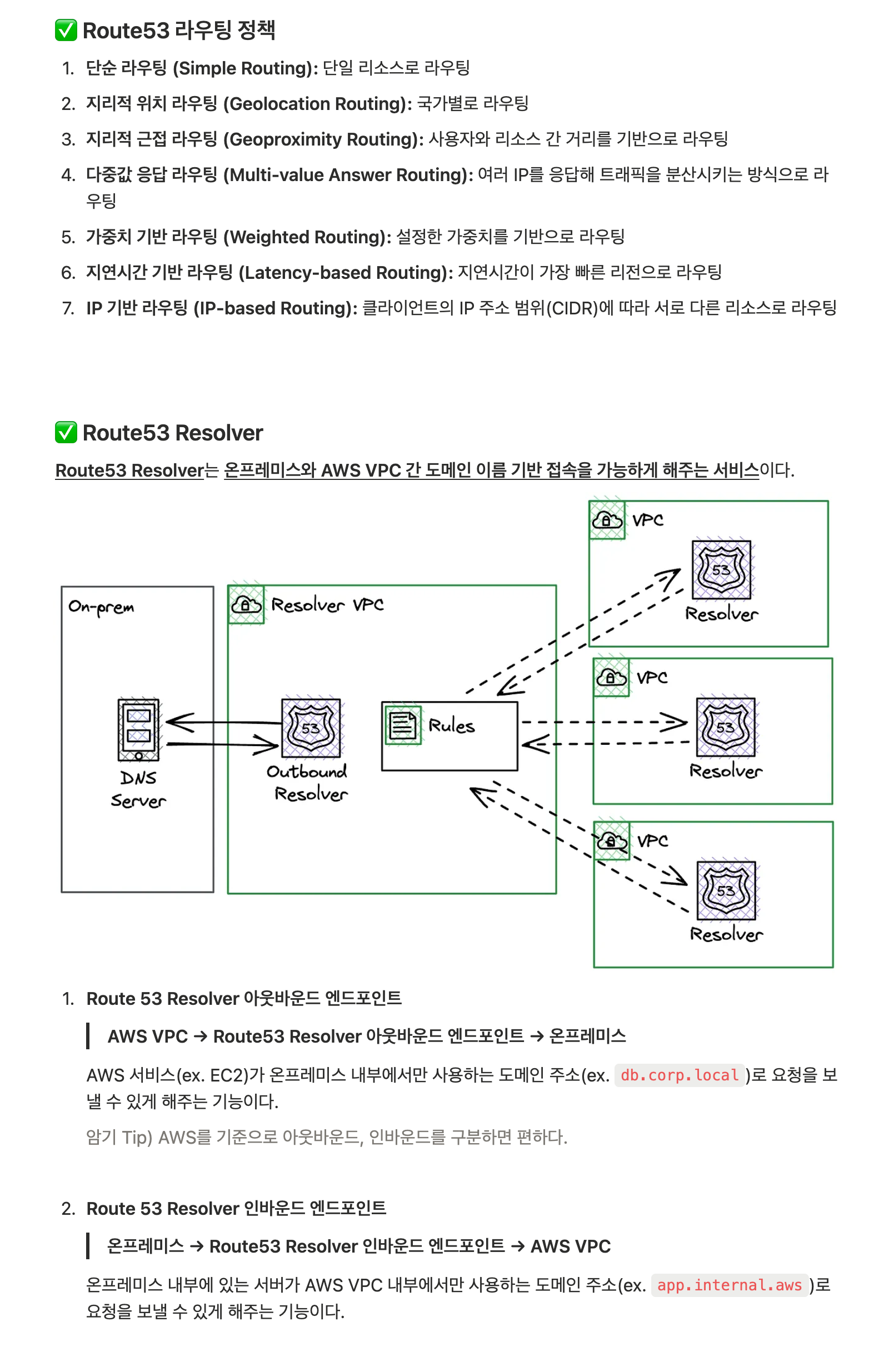 ✅ Route53 라우팅 정책

1. 단순 라우팅 (Simple Routing): 단일 리소스로 라우팅
2. 지리적 위치 라우팅 (Geolocation Routing): 국가별로 라우팅
3. 지리적 근접 라우팅 (Geoproximity Routing): 사용자와 리소스 간 거리를 기반으로 라우팅
4. 다중값 응답 라우팅 (Multi-value Answer Routing): 여러 IP를 응답해 트래픽을 분산시키는 방식으로 라우팅
5. 가중치 기반 라우팅 (Weighted Routing): 설정한 가중치를 기반으로 라우팅
6. 지연시간 기반 라우팅 (Latency-based Routing): 지연시간이 가장 빠른 리전으로 라우팅
7. IP 기반 라우팅 (IP-based Routing): 클라이언트의 IP 주소 범위(CIDR)에 따라 서로 다른 리소스로 라우팅

✅ Route53 Resolver

Route53 Resolver는 온프레미스와 AWS VPC 간 도메인 이름 기반 접속을 가능하게 해주는 서비스이다.

On-prem
DNS Server
Resolver VPC
53
Outbound Resolver
Rules
VPC
53
Resolver
VPC
53
Resolver
VPC
53
Resolver

1. Route 53 Resolver 아웃바운드 엔드포인트

AWS VPC → Route53 Resolver 아웃바운드 엔드포인트 → 온프레미스

AWS 서비스(ex. EC2)가 온프레미스 내부에서만 사용하는 도메인 주소(ex. db.corp.local)로 요청을 보낼 수 있게 해주는 기능이다.

암기 Tip) AWS를 기준으로 아웃바운드, 인바운드를 구분하면 편하다.

2. Route 53 Resolver 인바운드 엔드포인트

온프레미스 → Route53 Resolver 인바운드 엔드포인트 → AWS VPC

온프레미스 내부에 있는 서버가 AWS VPC 내부에서만 사용하는 도메인 주소(ex. app.internal.aws)로 요청을 보낼 수 있게 해주는 기능이다.