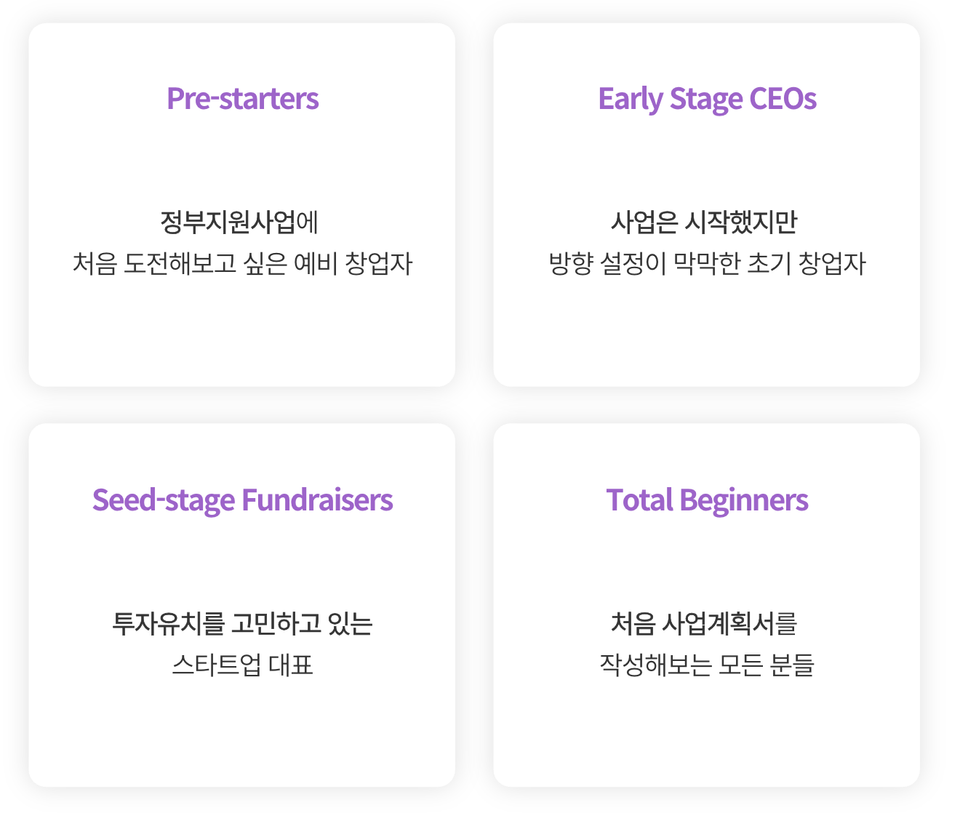 Pre-starters

정부지원사업에
처음 도전해보고 싶은 예비 창업자

Early Stage CEOs

사업은 시작했지만
방향 설정이 막막한 초기 창업자

Seed-stage Fundraisers

투자유치를 고민하고 있는
스타트업 대표

Total Beginners

처음 사업계획서를
작성해보는 모든 분들