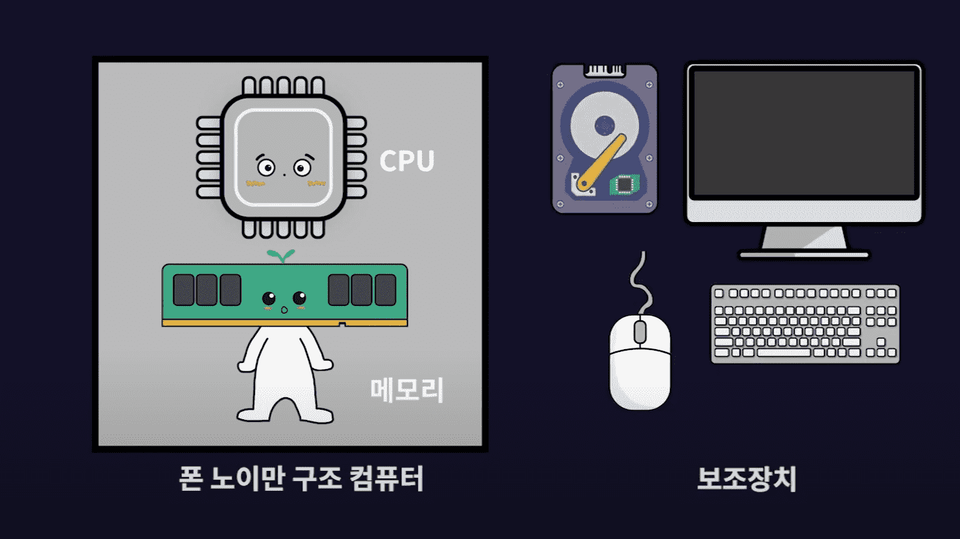 CPU

메모리

폰 노이만 구조 컴퓨터

보조장치