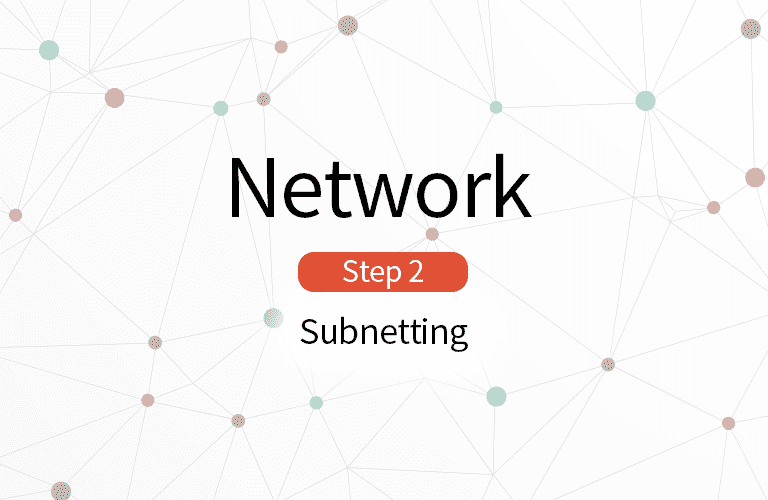 Network

Step 2

Subnetting