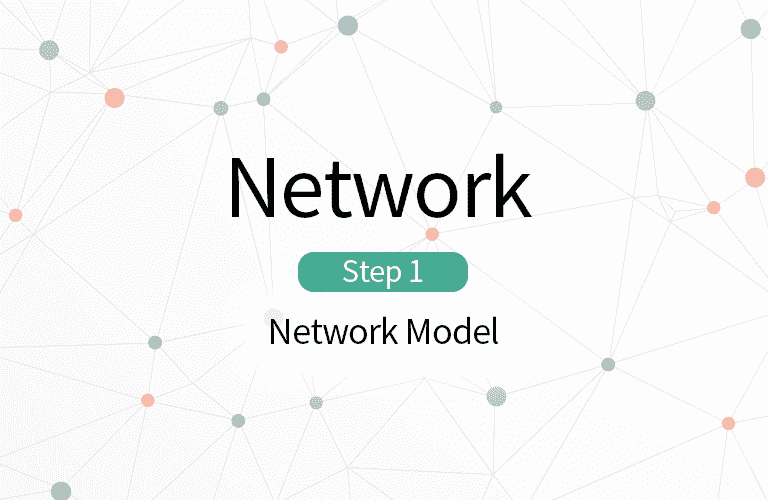 Network

Step 1

Network Model