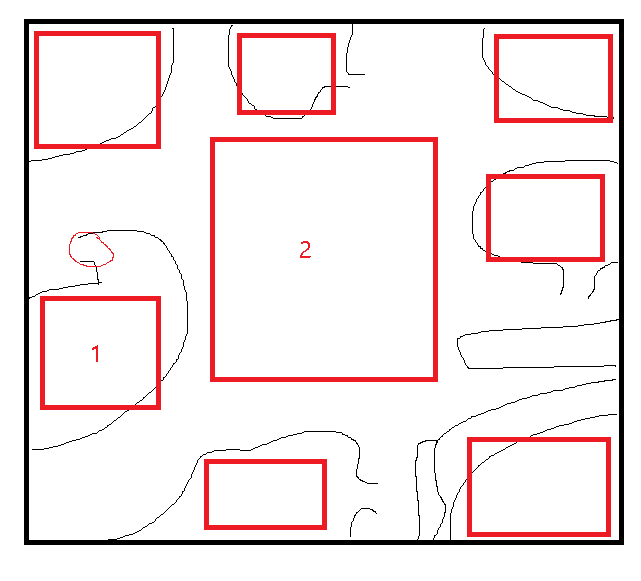 2

1